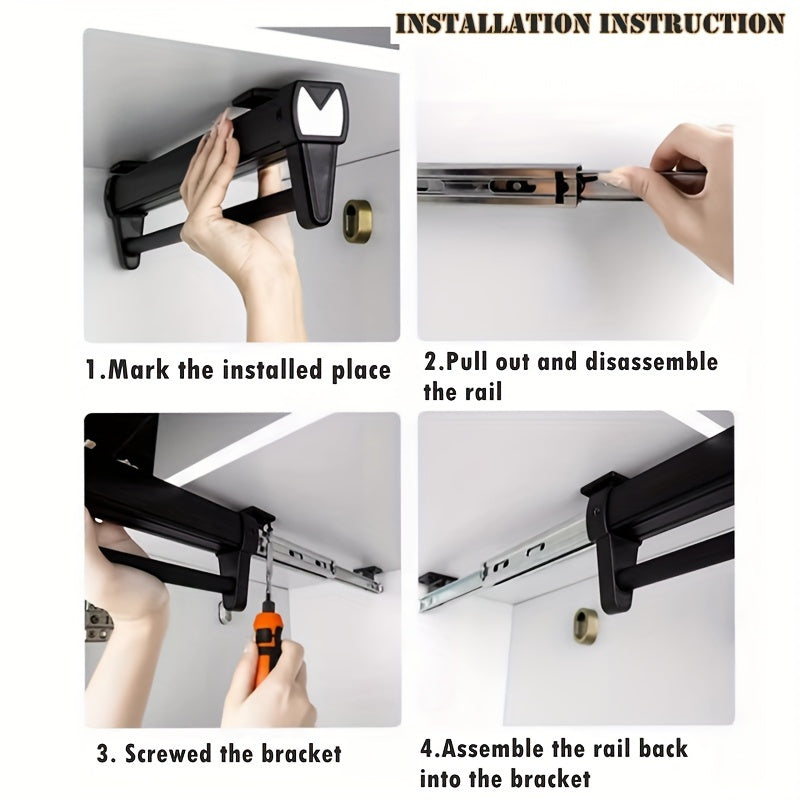 INSTALLATION INSTRUCTION

1.Mark the installed place

2.Pull out and disassemble the rail

3. Screwed the bracket

4.Assemble the rail back into the bracket